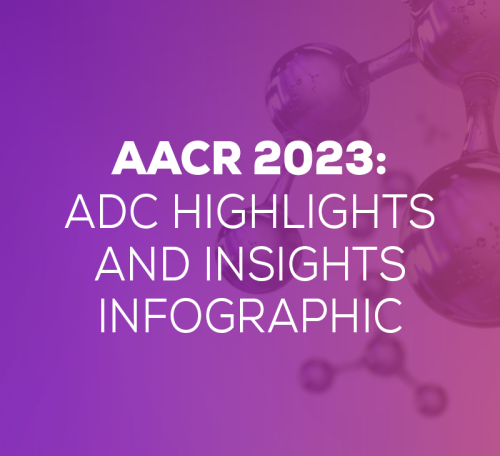 AACR 2023:
ADC HIGHLIGHTS AND INSIGHTS INFOGRAPHIC